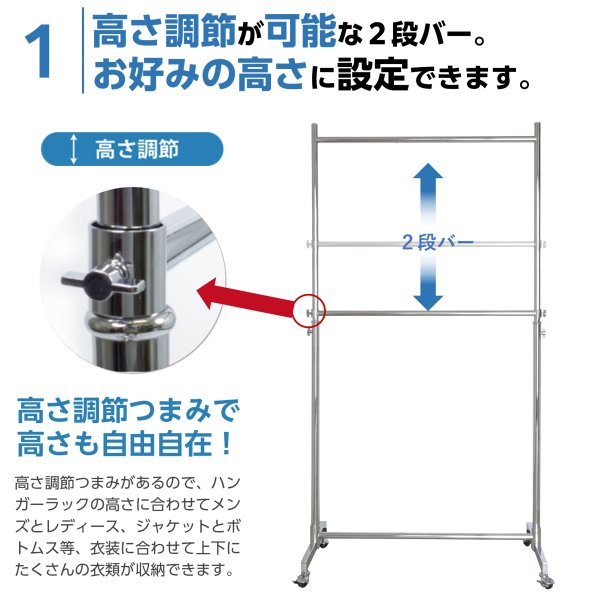 1

高さ調節が可能な2段バー。
お好みの高さに設定できます。

高さ調節

2段バー

高さ調節つまみで
高さも自由自在！

高さ調節つまみがあるので、ハンガーラックの高さに合わせてメンズとレディース、ジャケットとボトムス等、衣装に合わせて上下にたくさんの衣類が収納できます。