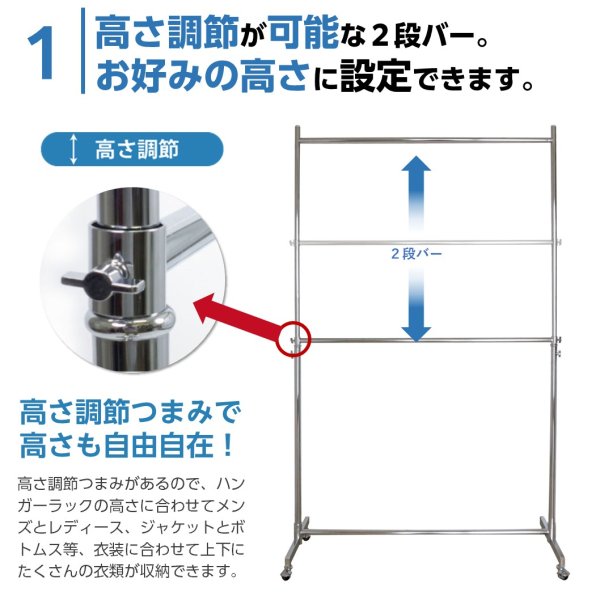 1 高さ調節が可能な２段バー。
お好みの高さに設定できます。

高さ調節

２段バー

高さ調節つまみで
高さも自由自在！

高さ調節つまみがあるので、ハンガーラックの高さに合わせてメンズとレディース、ジャケットとボトムス等、衣装に合わせて上下にたくさんの衣類が収納できます。