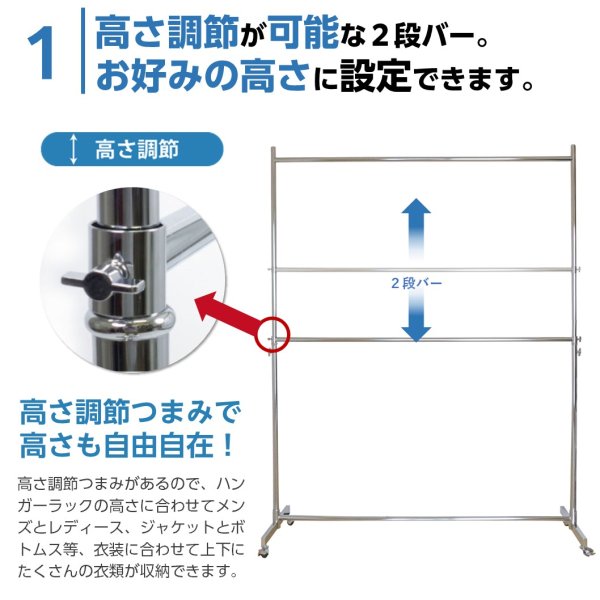 1 高さ調節が可能な２段バー。
お好みの高さに設定できます。

高さ調節

２段バー

高さ調節つまみで
高さも自由自在！

高さ調節つまみがあるので、ハンガーラックの高さに合わせてメンズとレディース、ジャケットとボトムス等、衣装に合わせて上下にたくさんの衣類が収納できます。