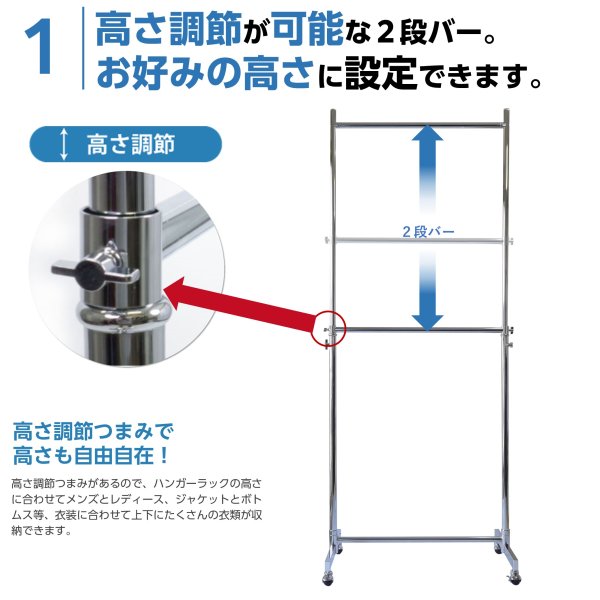 1

高さ調節が可能な２段バー。
お好みの高さに設定できます。

高さ調節

２段バー

高さ調節つまみで
高さも自由自在！

高さ調節つまみがあるので、ハンガーラックの高さに合わせてメンズとレディース、ジャケットとボトムス等、衣装に合わせて上下にたくさんの衣類が収納できます。