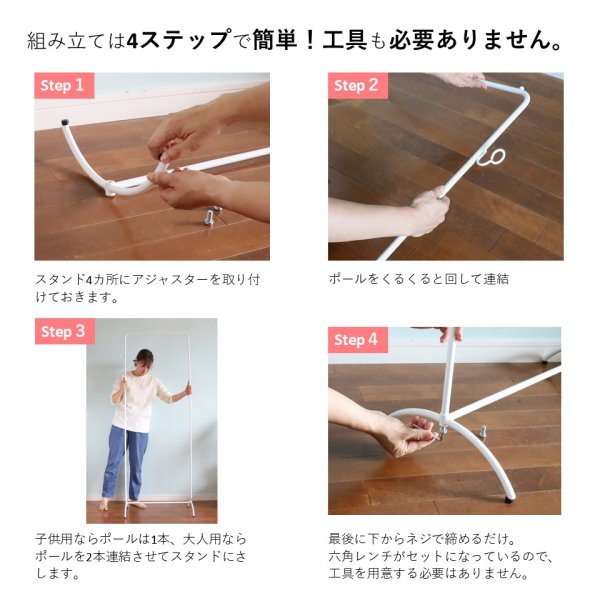 組み立ては4ステップで簡単！工具も必要ありません。

Step 1

スタンド4カ所にアジャスターを取り付けておきます。

Step 2

ポールをくるくると回して連結

Step 3

子供用ならポールは1本、大人用ならポールを2本連結させてスタンドにさします。

Step 4

最後に下からネジで締めるだけ。
六角レンチがセットになっているので、工具を用意する必要はありません。