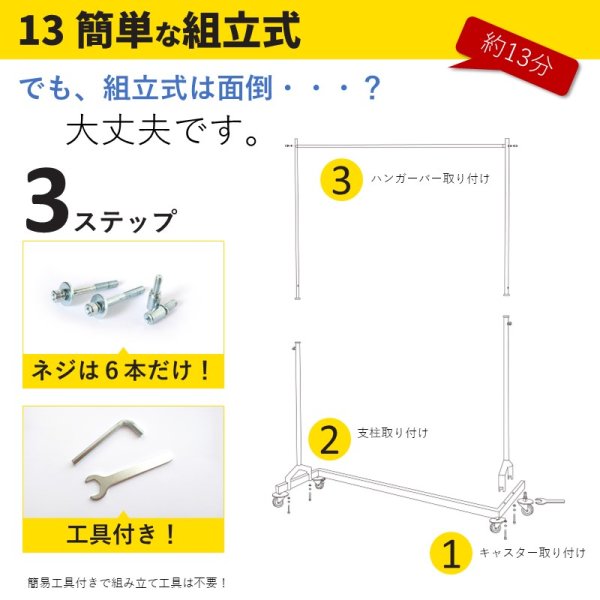 13 簡単な組立式

約13分

でも、組立式は面倒・・・？

大丈夫です。

3ステップ

ネジは６本だけ！

工具付き！

簡易工具付きで組み立て工具は不要！

3 ハンガーバー取り付け

2 支柱取り付け

1 キャスター取り付け