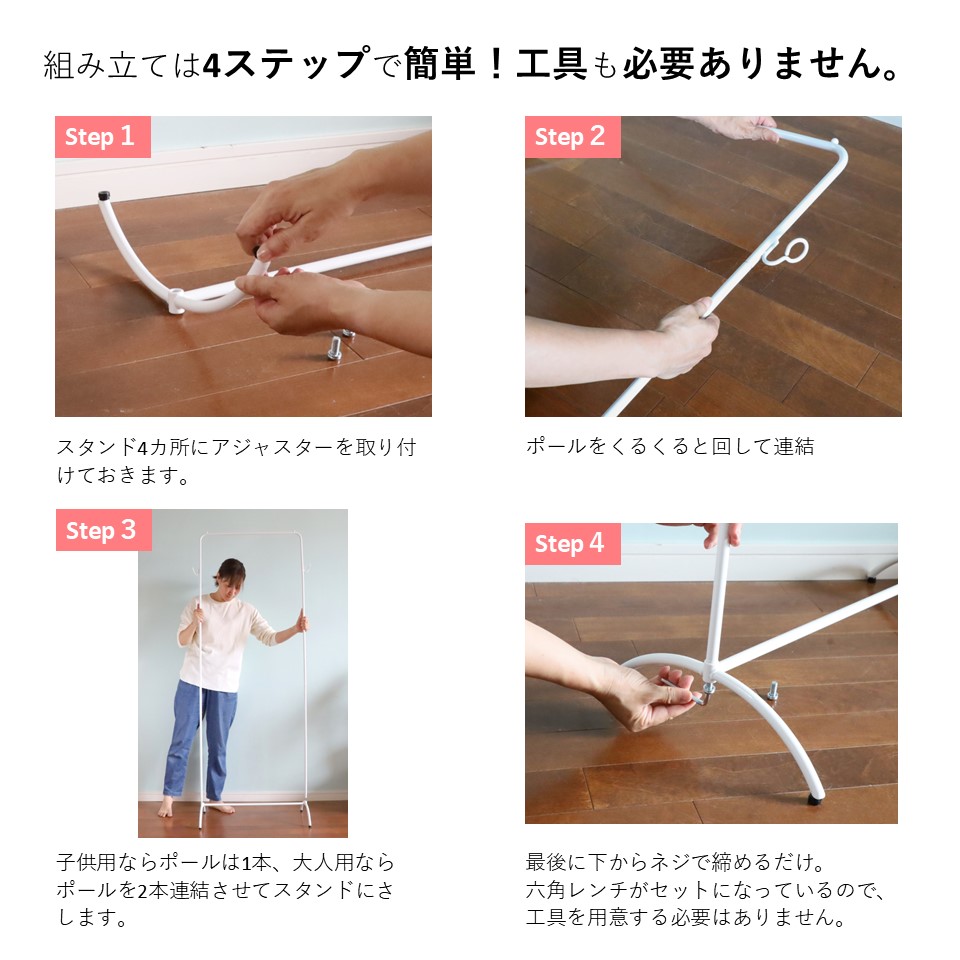 組み立ては4ステップで簡単！工具も必要ありません。

Step 1

スタンド4カ所にアジャスターを取り付けておきます。

Step 2

ポールをくるくると回して連結

Step 3

子供用ならポールは1本、大人用ならポールを2本連結させてスタンドにさします。

Step 4

最後に下からネジで締めるだけ。
六角レンチがセットになっているので、工具を用意する必要はありません。